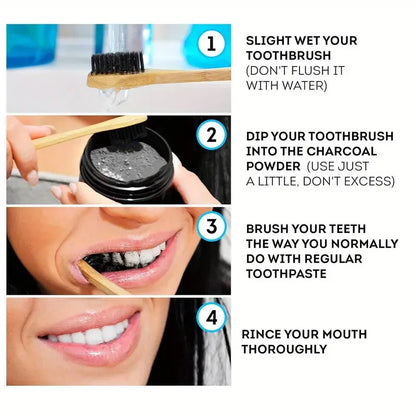 1

SLIGHT WET YOUR TOOTHBRUSH (DON'T FLUSH IT WITH WATER)

2

DIP YOUR TOOTHBRUSH INTO THE CHARCOAL POWDER (USE JUST A LITTLE, DON'T EXCESS)

3

BRUSH YOUR TEETH THE WAY YOU NORMALLY DO WITH REGULAR TOOTHPASTE

4

RINCE YOUR MOUTH THOROUGHLY