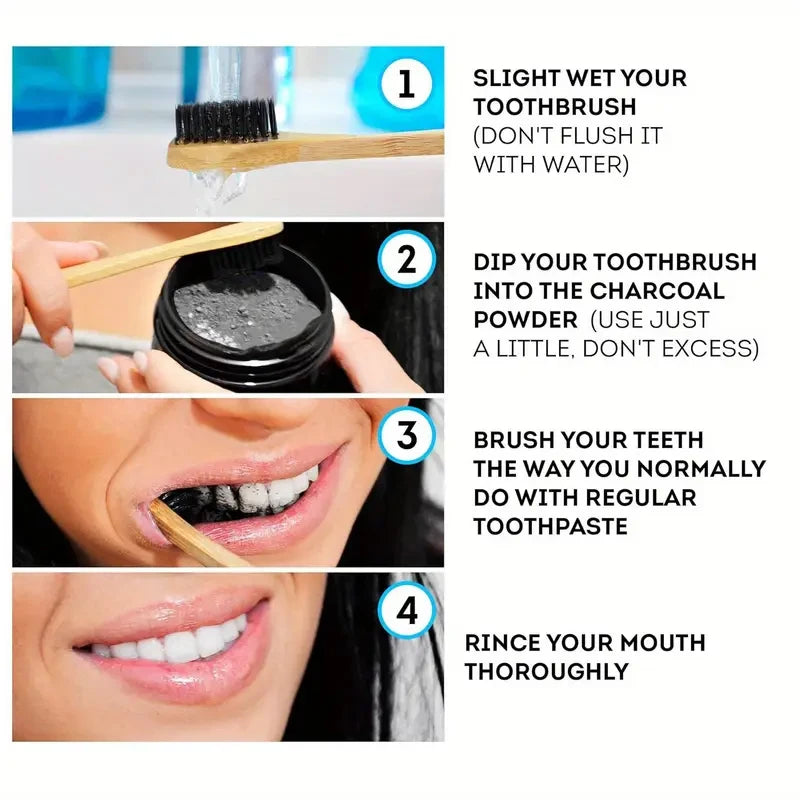 1

SLIGHT WET YOUR TOOTHBRUSH (DON'T FLUSH IT WITH WATER)

2

DIP YOUR TOOTHBRUSH INTO THE CHARCOAL POWDER (USE JUST A LITTLE, DON'T EXCESS)

3

BRUSH YOUR TEETH THE WAY YOU NORMALLY DO WITH REGULAR TOOTHPASTE

4

RINCE YOUR MOUTH THOROUGHLY